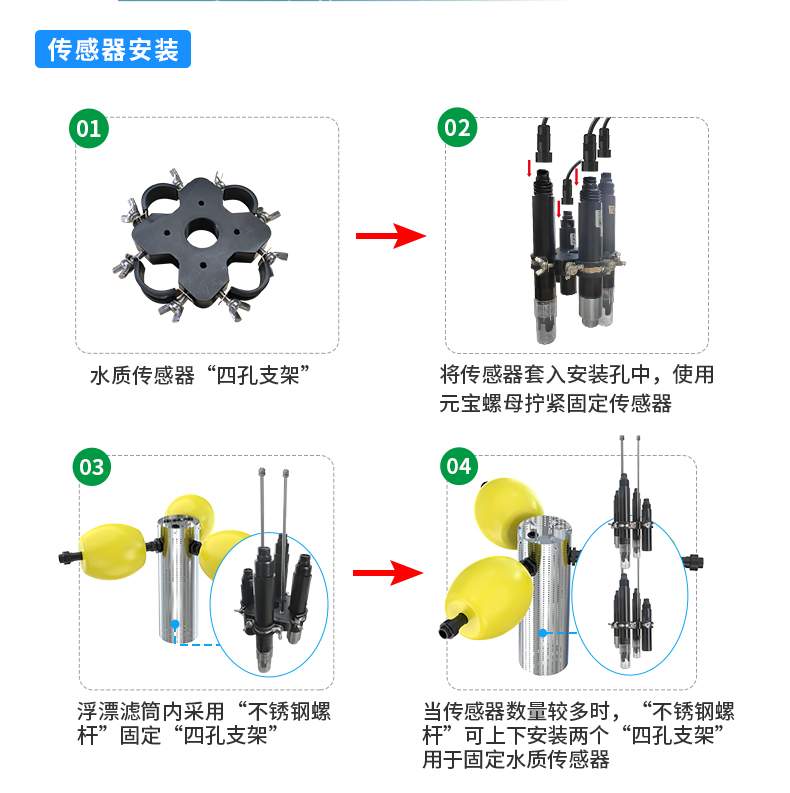 传感器安装

01

水质传感器“四孔支架”

02

将传感器套入安装孔中，使用元宝螺母拧紧固定传感器

03

浮漂滤筒内采用“不锈钢螺杆”固定“四孔支架”

04

当传感器数量较多时，“不锈钢螺杆”可上下安装两个“四孔支架”用于固定水质传感器