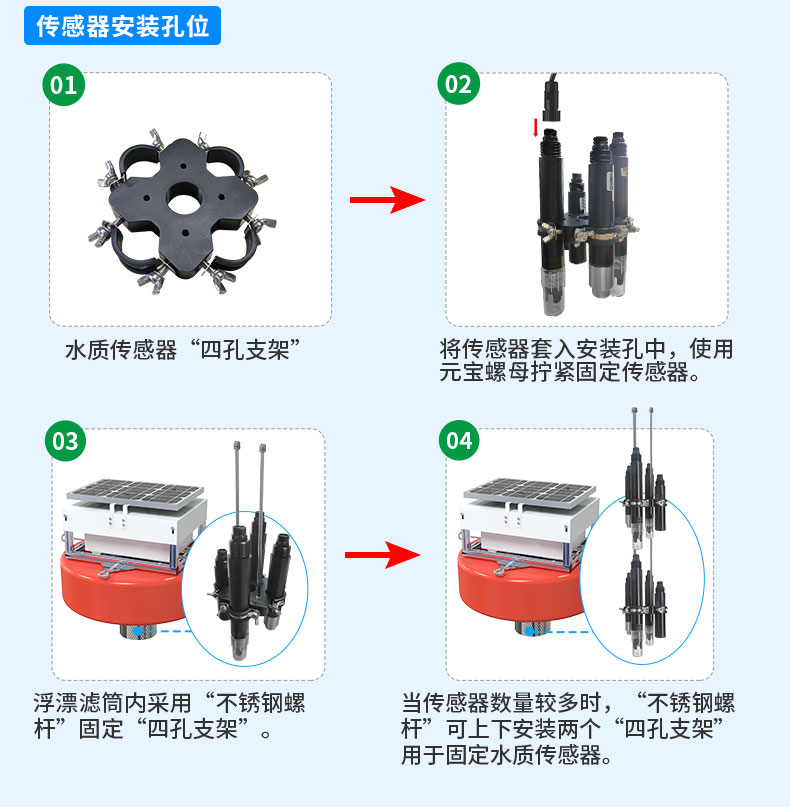 传感器安装孔位

01

水质传感器“四孔支架”

02

将传感器套入安装孔中，使用元宝螺母拧紧固定传感器。

03

浮漂滤筒内采用“不锈钢螺杆”固定“四孔支架”。

04

当传感器数量较多时，“不锈钢螺杆”可上下安装两个“四孔支架”用于固定水质传感器。