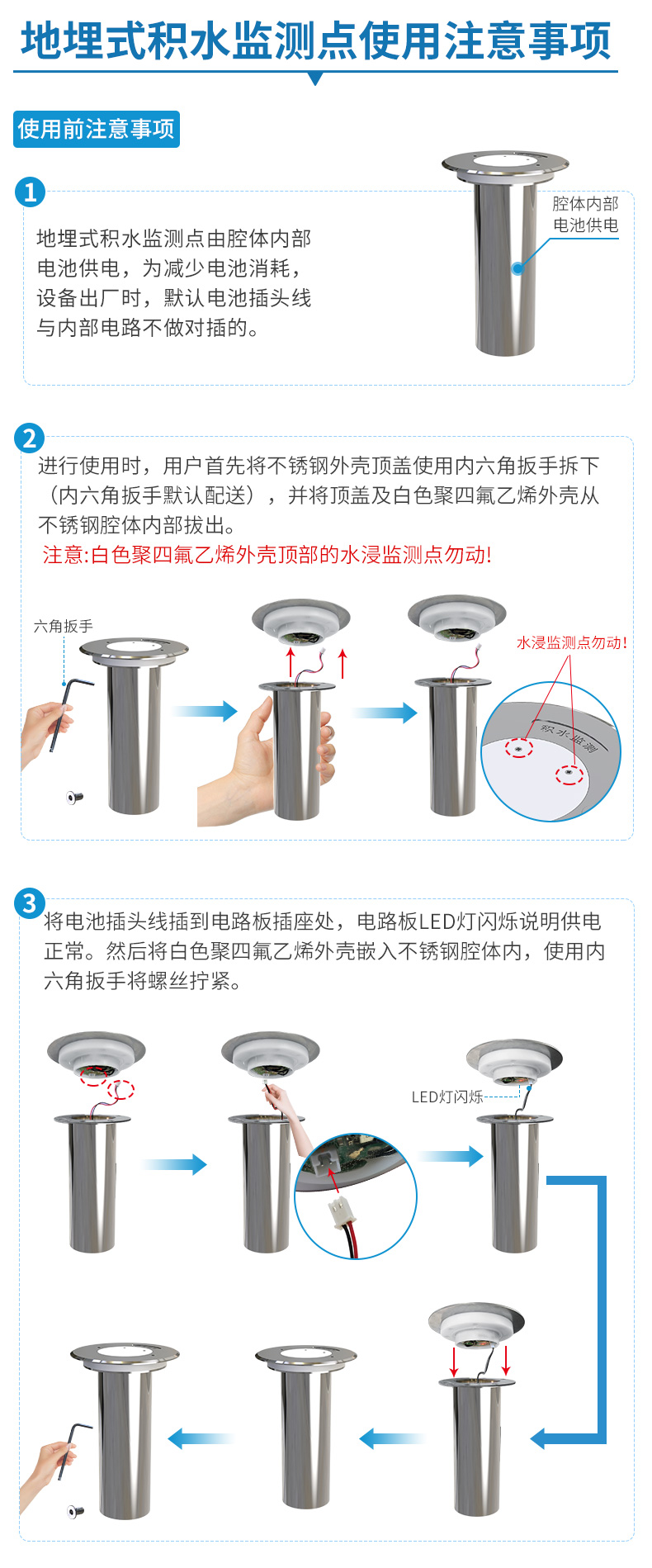 地埋式积水监测点使用注意事项

使用前注意事项

1

地埋式积水监测点由腔体内部电池供电，为减少电池消耗，设备出厂时，默认电池插头线与内部电路不做对插的。

腔体内部电池供电

2

进行使用时，用户首先将不锈钢外壳顶盖使用内六角扳手拆下（内六角扳手默认配送），并将顶盖及白色聚四氟乙烯外壳从不锈钢腔体内部拔出。

注意:白色聚四氟乙烯外壳顶部的水浸监测点勿动!

六角扳手

水浸监测点勿动!

积水监测

3

将电池插头线插到电路板插座处，电路板LED灯闪烁说明供电正常。然后将白色聚四氟乙烯外壳嵌入不锈钢腔体内，使用内六角扳手将螺丝拧紧。

LED灯闪烁