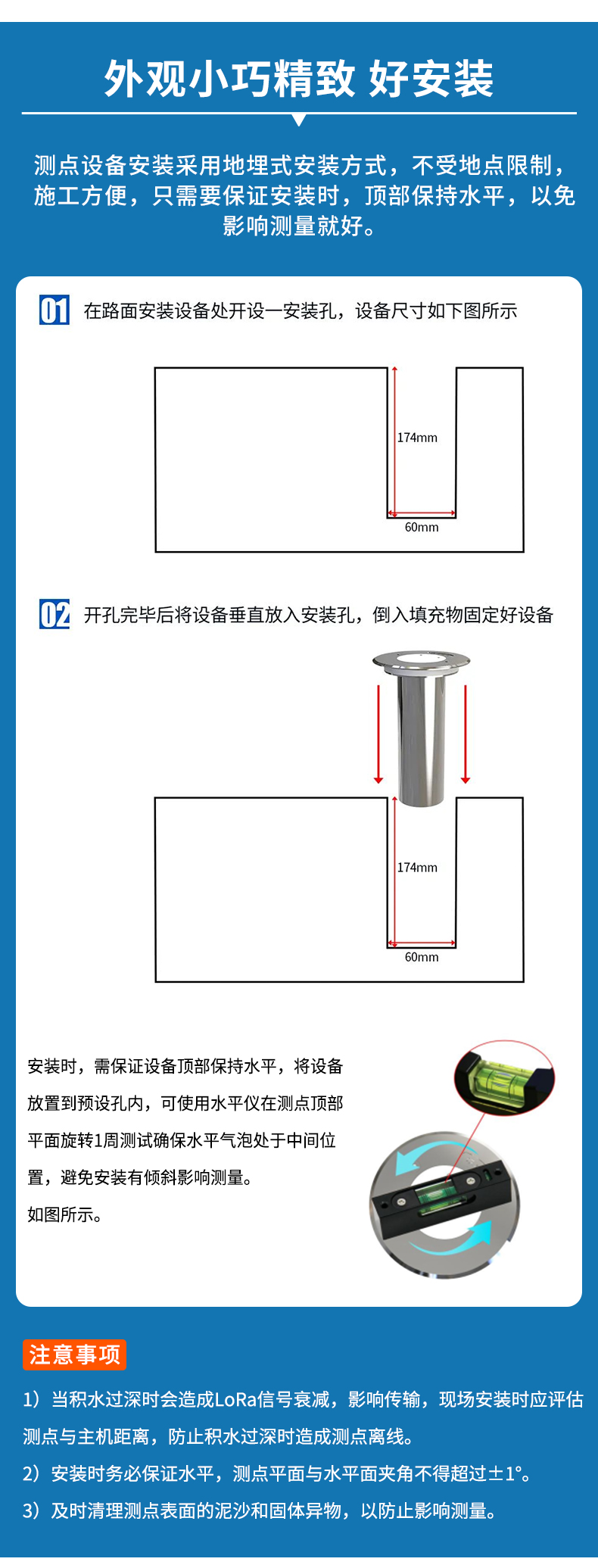 外观小巧精致 好安装

测点设备安装采用地埋式安装方式，不受地点限制，施工方便，只需要保证安装时，顶部保持水平，以免影响测量就好。

01 在路面安装设备处开设一安装孔，设备尺寸如下图所示

174mm

60mm

02 开孔完毕后将设备垂直放入安装孔，倒入填充物固定好设备

174mm

60mm

安装时，需保证设备顶部保持水平，将设备放置到预设孔内，可使用水平仪在测点顶部平面旋转1周测试确保水平气泡处于中间位置，避免安装有倾斜影响测量。

如图所示。

注意事项

1）当积水过深时会造成LoRa信号衰减，影响传输，现场安装时应评估测点与主机距离，防止积水过深时造成测点离线。

2）安装时务必保证水平，测点平面与水平面夹角不得超过±1°。

3）及时清理测点表面的泥沙和固体异物，以防止影响测量。