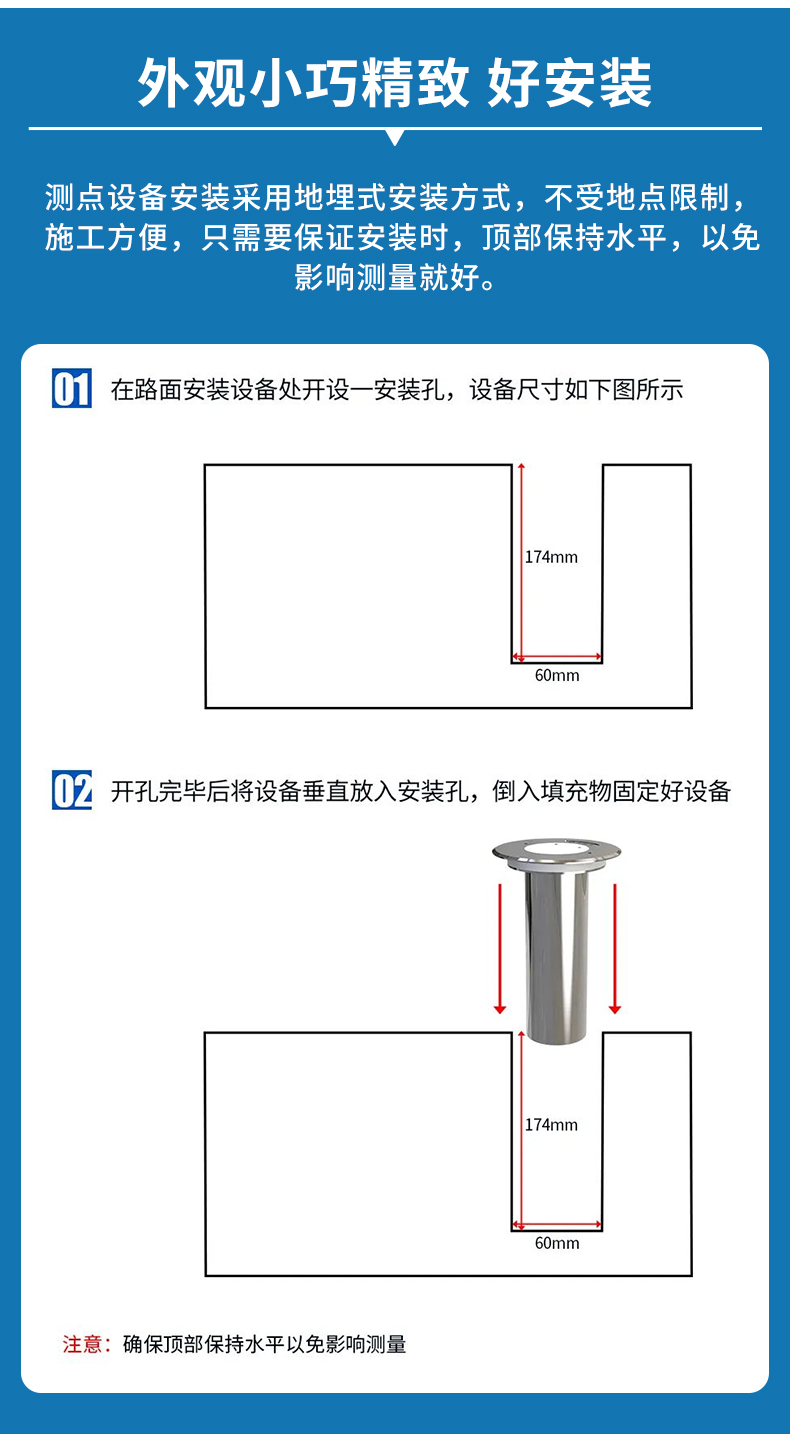 外观小巧精致 好安装

测点设备安装采用地埋式安装方式，不受地点限制，施工方便，只需要保证安装时，顶部保持水平，以免影响测量就好。

01 在路面安装设备处开设一安装孔，设备尺寸如下图所示

174mm

60mm

02 开孔完毕后将设备垂直放入安装孔，倒入填充物固定好设备

174mm

60mm

注意：确保顶部保持水平以免影响测量