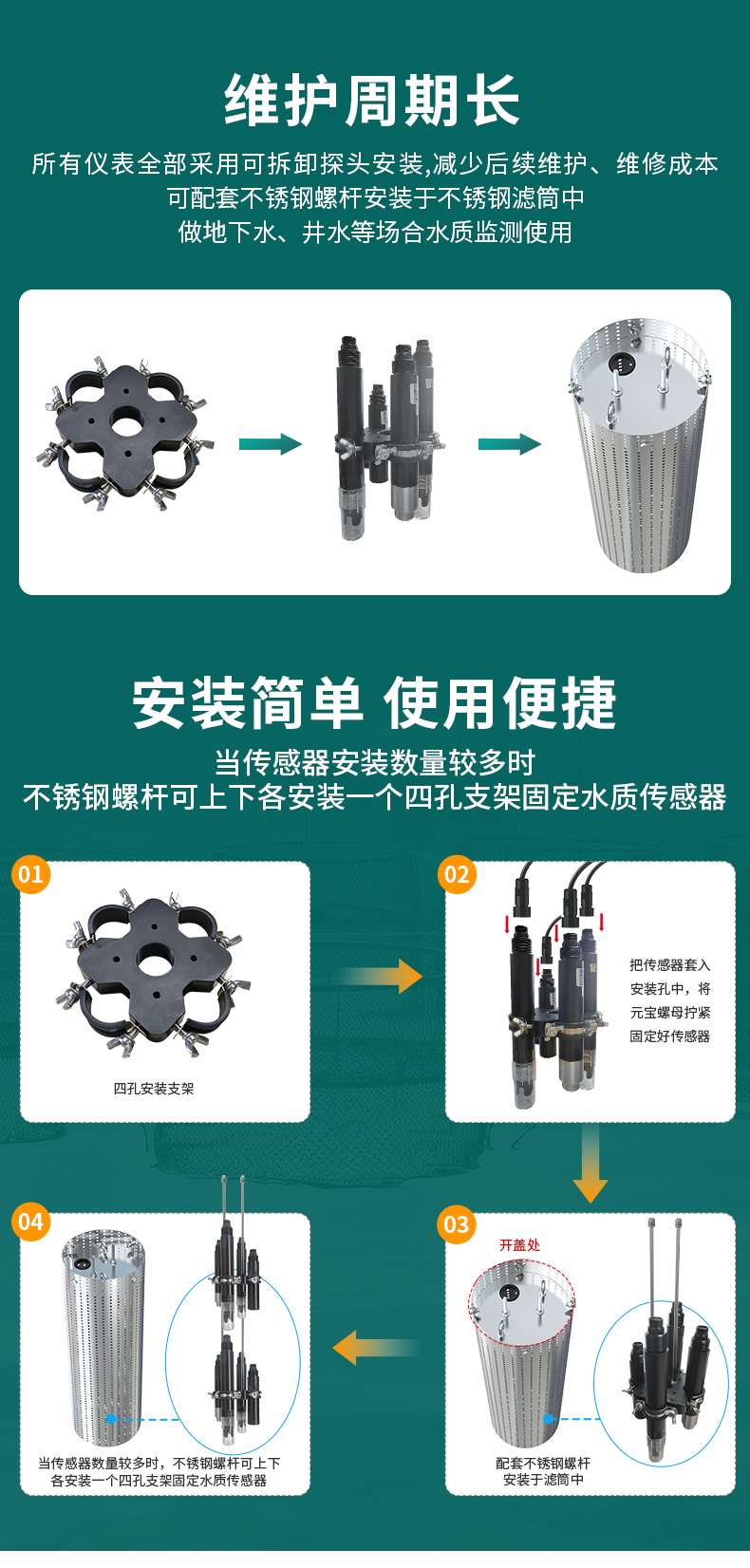 维护周期长

所有仪表全部采用可拆卸探头安装,减少后续维护、维修成本
可配套不锈钢螺杆安装于不锈钢滤筒中
做地下水、井水等场合水质监测使用

安装简单 使用便捷

当传感器安装数量较多时
不锈钢螺杆可上下各安装一个四孔支架固定水质传感器

01

四孔安装支架

02

把传感器套入安装孔中，将元宝螺母拧紧固定好传感器

03

开盖处

配套不锈钢螺杆安装于滤筒中

04

当传感器数量较多时，不锈钢螺杆可上下各安装一个四孔支架固定水质传感器